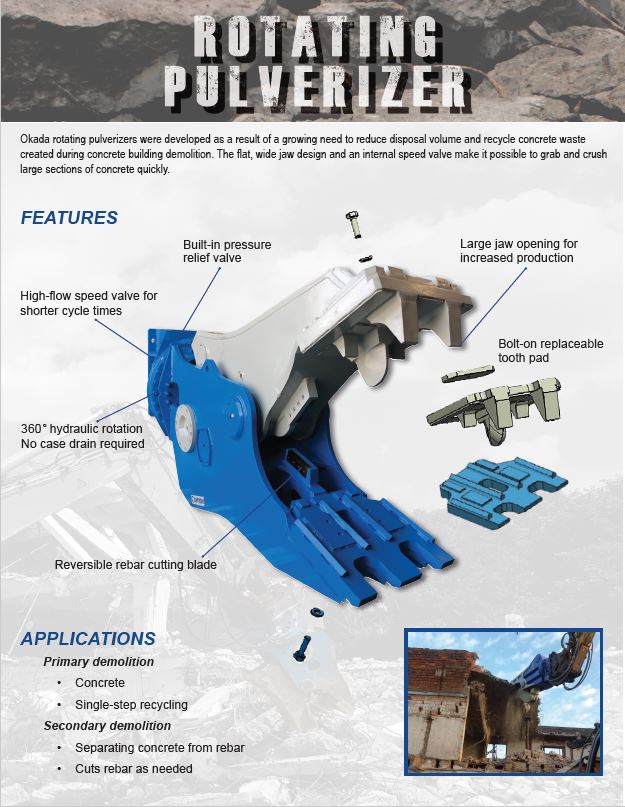 ROTATING PULVERIZER

Okada rotating pulverizers were developed as a result of a growing need to reduce disposal volume and recycle concrete waste created during concrete building demolition. The flat, wide jaw design and an internal speed valve make it possible to grab and crush large sections of concrete quickly.

FEATURES

Built-in pressure relief valve

Large jaw opening for increased production

High-flow speed valve for shorter cycle times

Bolt-on replaceable tooth pad

360° hydraulic rotation
No case drain required

Reversible rebar cutting blade

APPLICATIONS

Primary demolition
• Concrete
• Single-step recycling

Secondary demolition
• Separating concrete from rebar
• Cuts rebar as needed