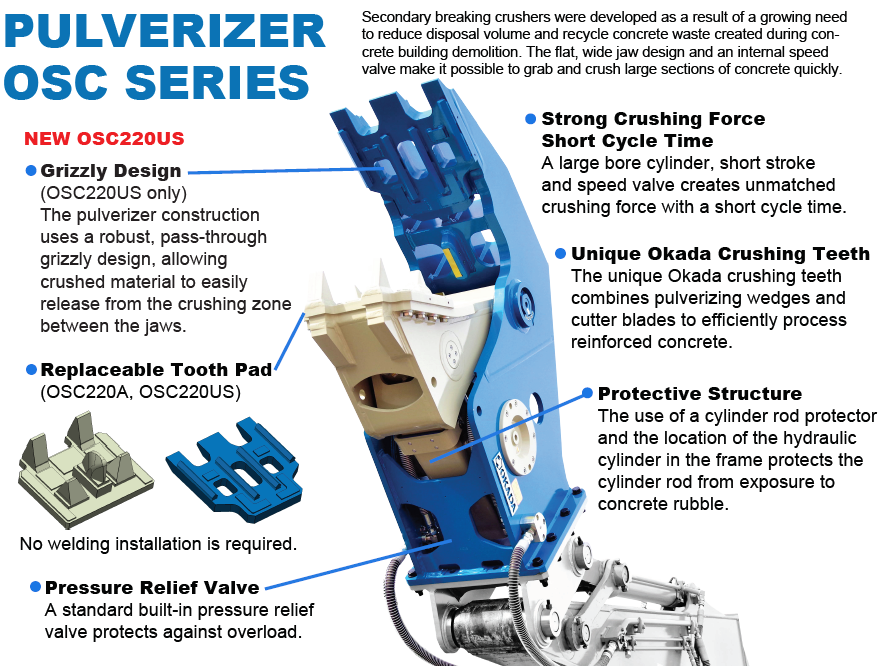 PULVERIZER OSC SERIES

Secondary breaking crushers were developed as a result of a growing need to reduce disposal volume and recycle concrete waste created during concrete building demolition. The flat, wide jaw design and an internal speed valve make it possible to grab and crush large sections of concrete quickly.

NEW OSC220US

Grizzly Design
(OSC220US only)
The pulverizer construction uses a robust, pass-through grizzly design, allowing crushed material to easily release from the crushing zone between the jaws.

Replaceable Tooth Pad
(OSC220A, OSC220US)

No welding installation is required.

Pressure Relief Valve
A standard built-in pressure relief valve protects against overload.

Strong Crushing Force Short Cycle Time
A large bore cylinder, short stroke and speed valve creates unmatched crushing force with a short cycle time.

Unique Okada Crushing Teeth
The unique Okada crushing teeth combines pulverizing wedges and cutter blades to efficiently process reinforced concrete.

Protective Structure
The use of a cylinder rod protector and the location of the hydraulic cylinder in the frame protects the cylinder rod from exposure to concrete rubble.

OKADA